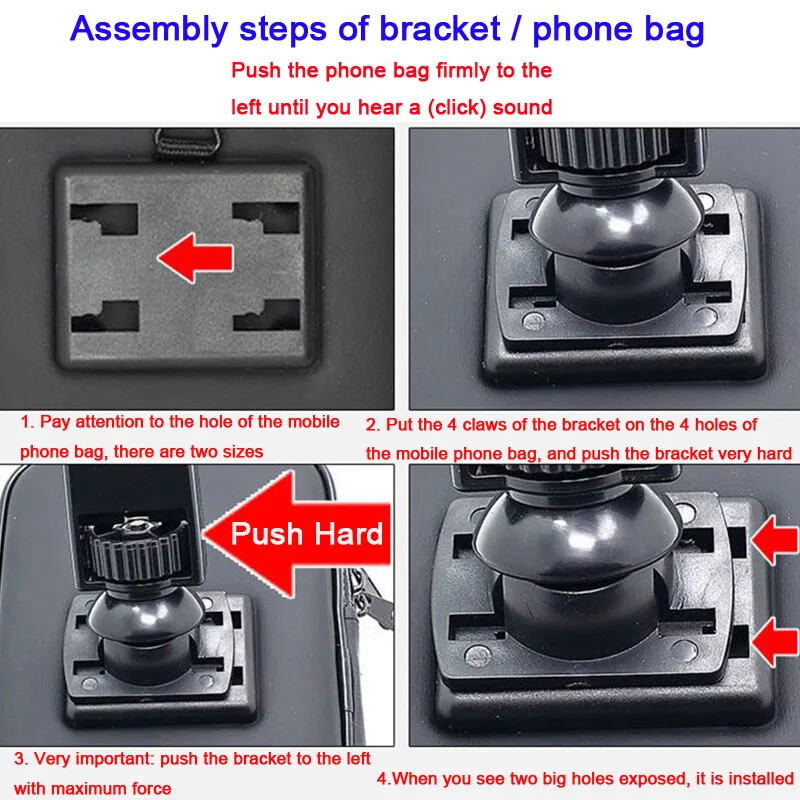 Assembly steps of bracket / phone bag

Push the phone bag firmly to the left until you hear a (click) sound

1. Pay attention to the hole of the mobile phone bag, there are two sizes

2. Put the 4 claws of the bracket on the 4 holes of the mobile phone bag, and push the bracket very hard

Push Hard

3. Very important: push the bracket to the left with maximum force

4.When you see two big holes exposed, it is installed