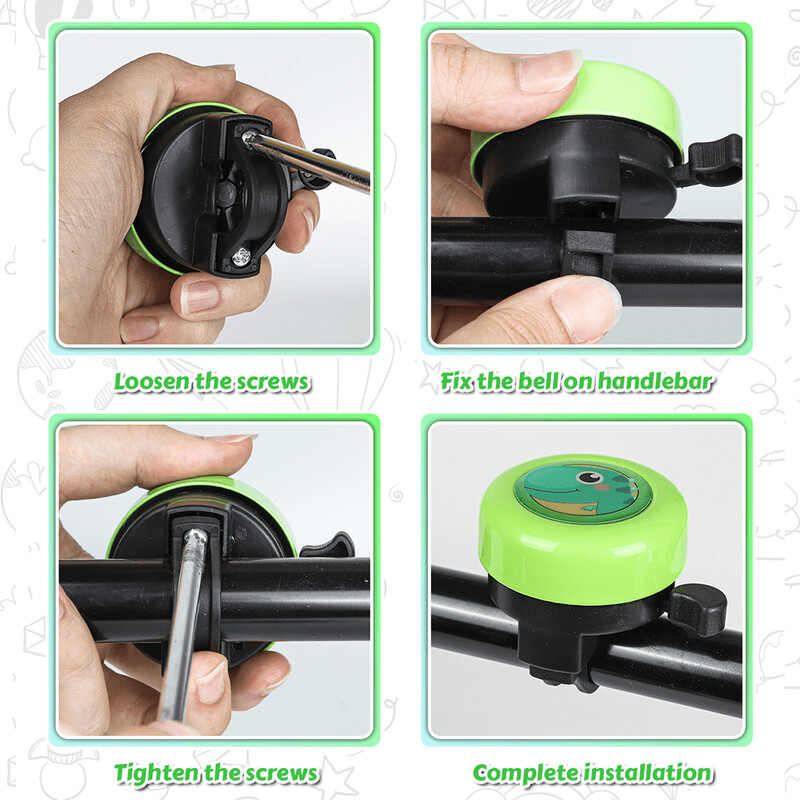 Loosen the screws

Fix the bell on handlebar

Tighten the screws

Complete installation