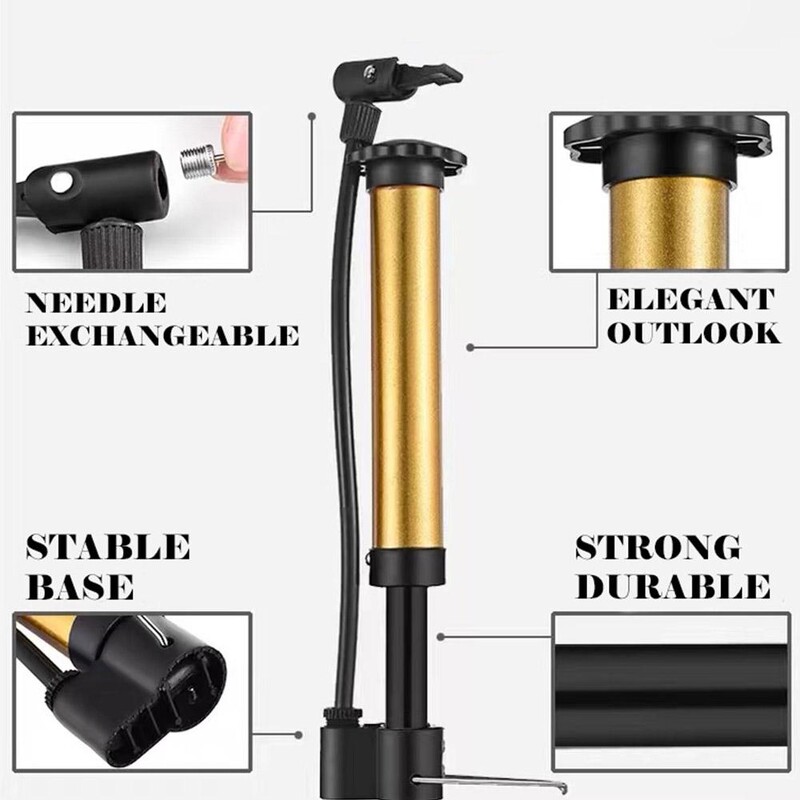 NEEDLE EXCHANGEABLE

ELEGANT OUTLOOK

STABLE BASE

STRONG DURABLE