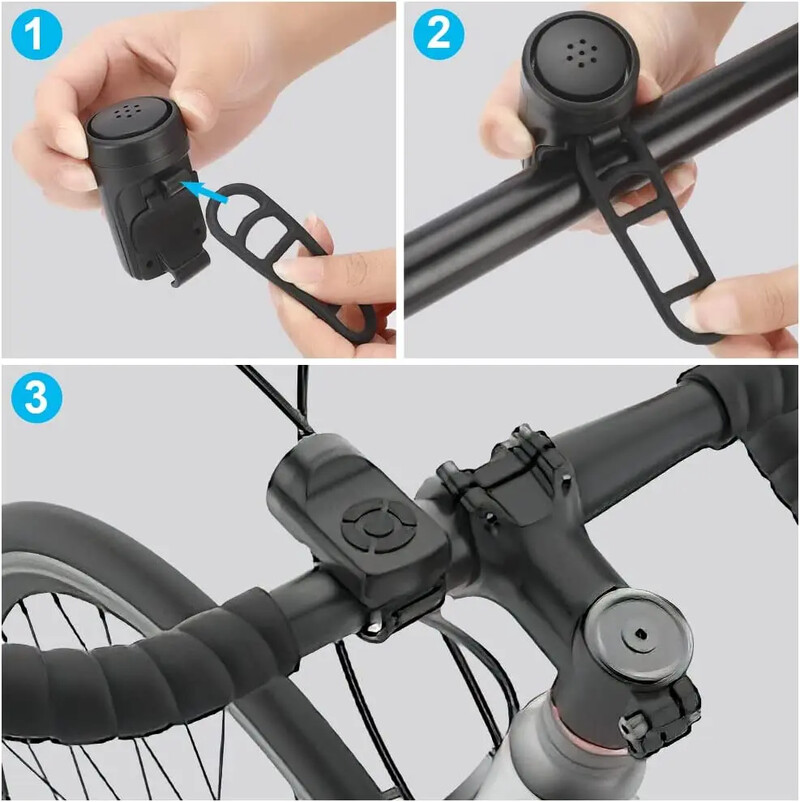 1
2
3