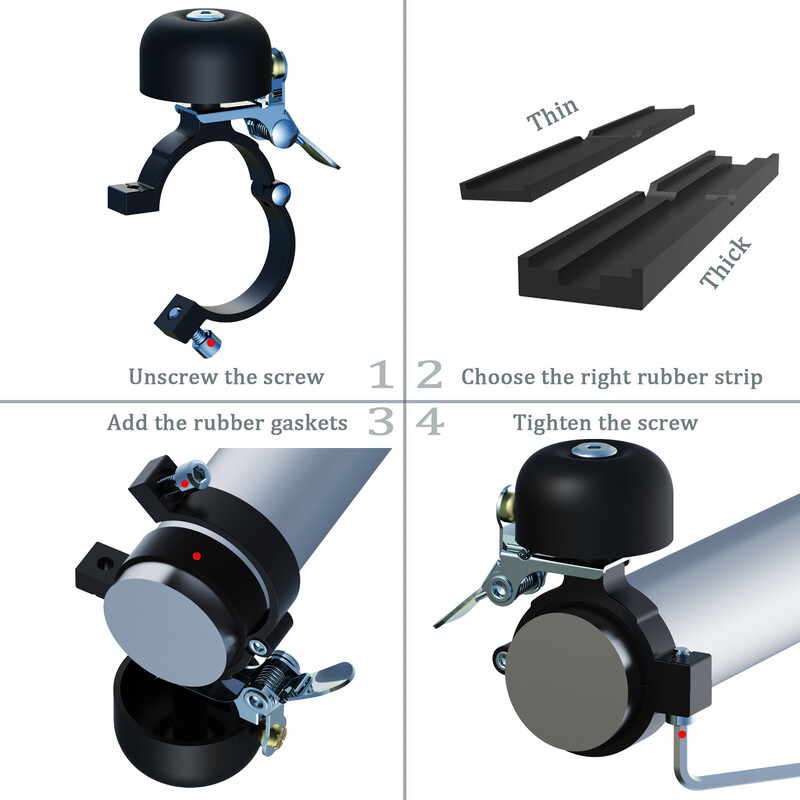 Thin

Thick

Unscrew the screw 1

2 Choose the right rubber strip

Add the rubber gaskets 3

4 Tighten the screw