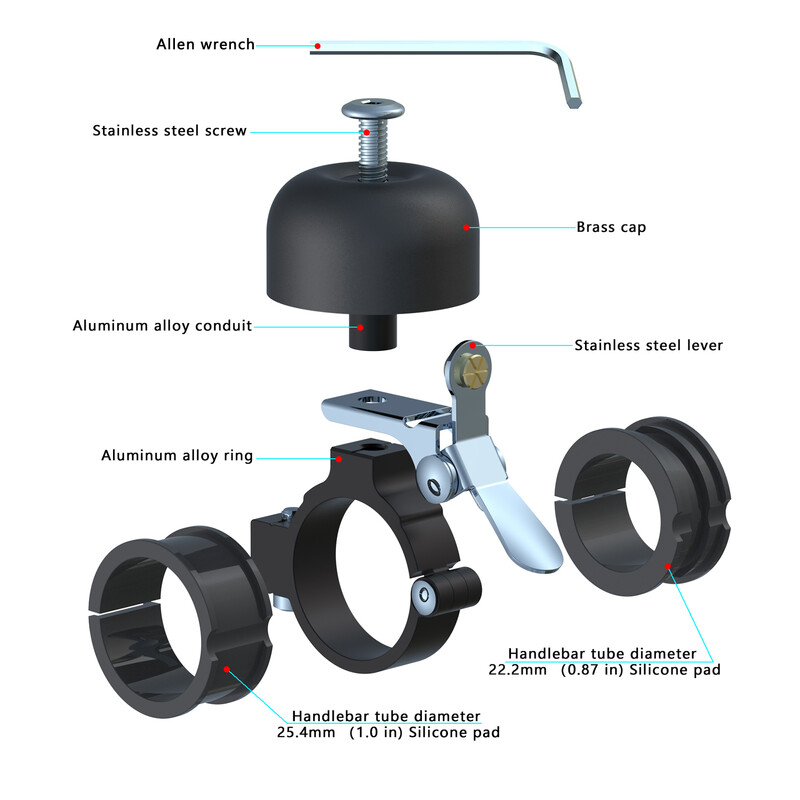 Allen wrench

Stainless steel screw

Brass cap

Aluminum alloy conduit

Stainless steel lever

Aluminum alloy ring

Handlebar tube diameter
22.2mm (0.87 in) Silicone pad

Handlebar tube diameter
25.4mm (1.0 in) Silicone pad