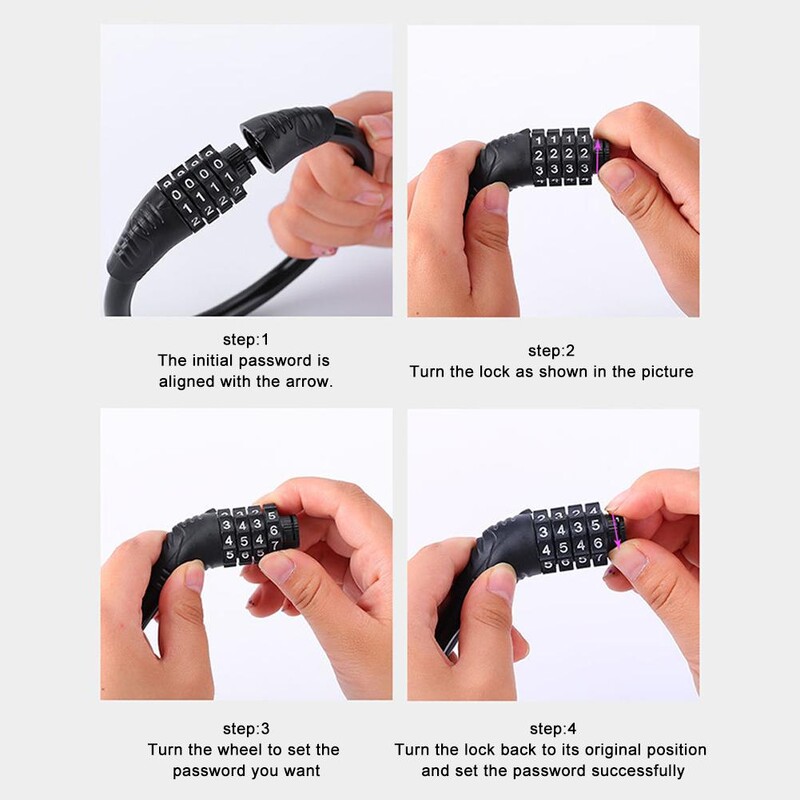 step:1
The initial password is aligned with the arrow.

step:2
Turn the lock as shown in the picture

step:3
Turn the wheel to set the password you want

step:4
Turn the lock back to its original position and set the password successfully