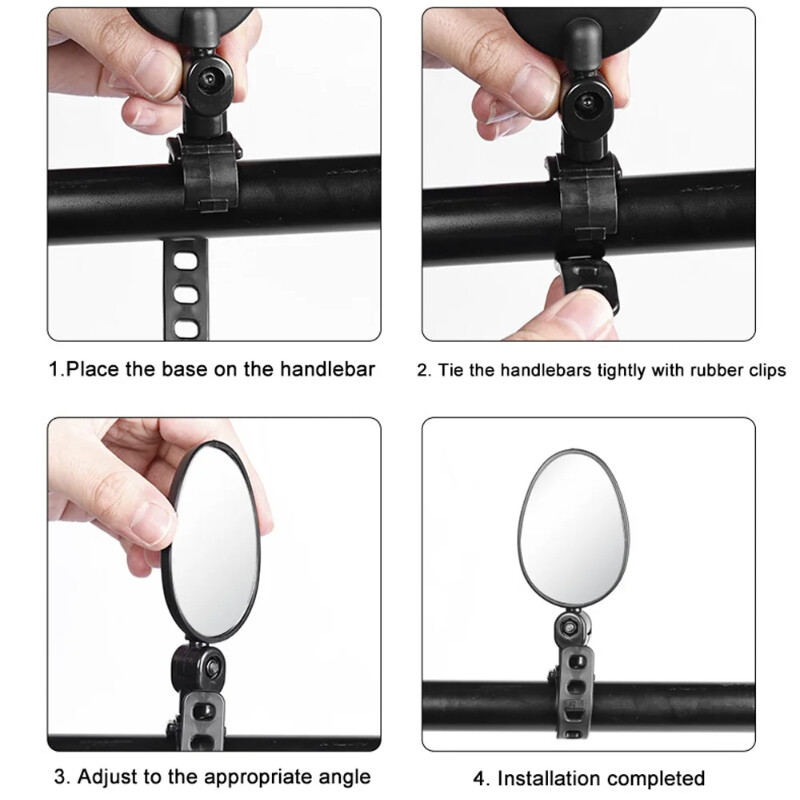 1.Place the base on the handlebar

2. Tie the handlebars tightly with rubber clips

3. Adjust to the appropriate angle

4. Installation completed