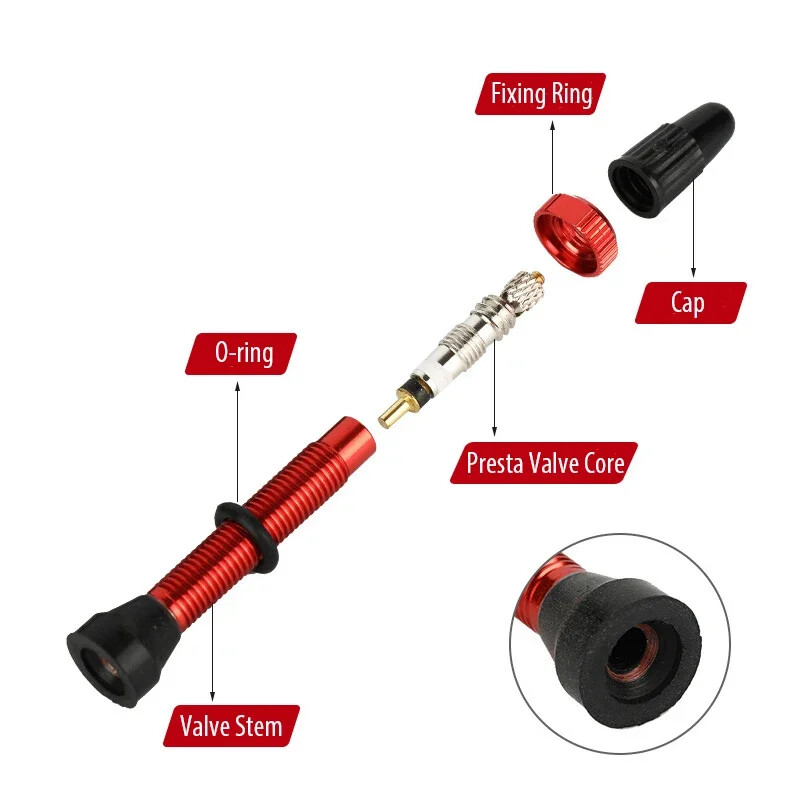 Fixing Ring

Cap

O-ring

Presta Valve Core

Valve Stem