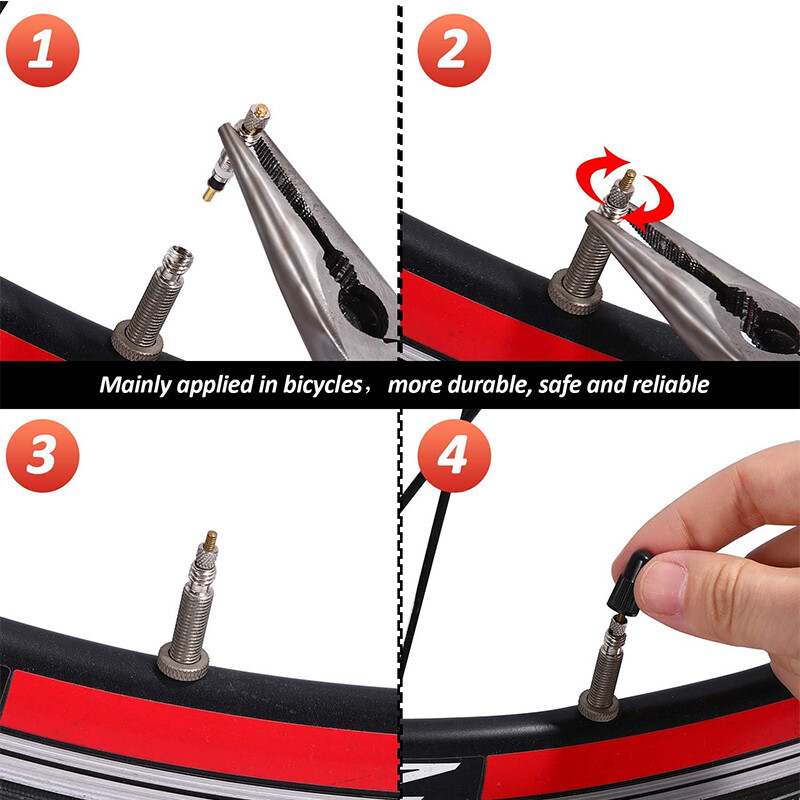 1

2

Mainly applied in bicycles， more durable, safe and reliable

3

4