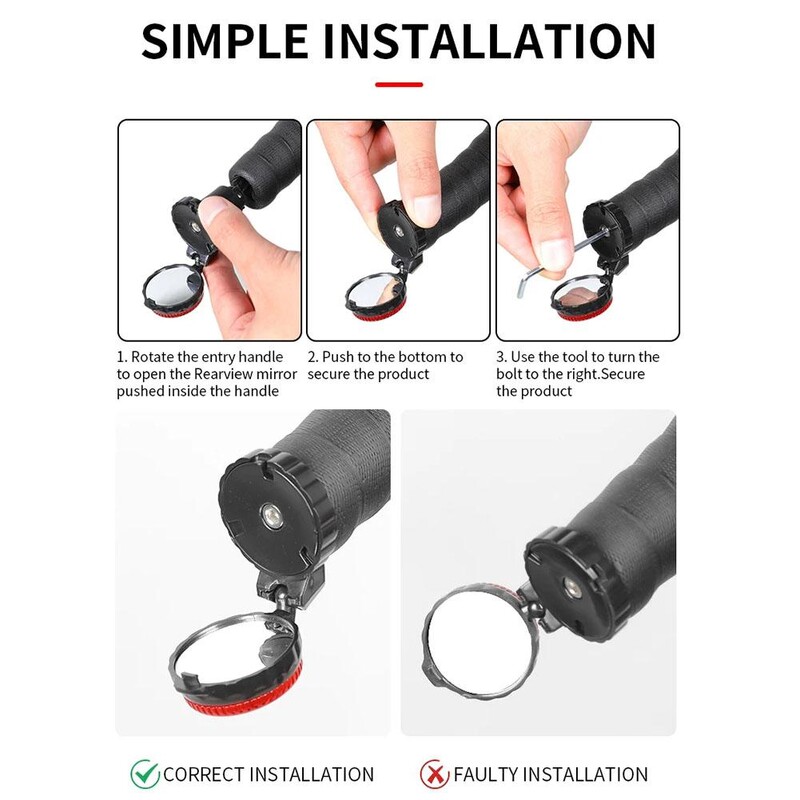 SIMPLE INSTALLATION

1. Rotate the entry handle to open the Rearview mirror pushed inside the handle

2. Push to the bottom to secure the product

3. Use the tool to turn the bolt to the right.Secure the product

CORRECT INSTALLATION

FAULTY INSTALLATION