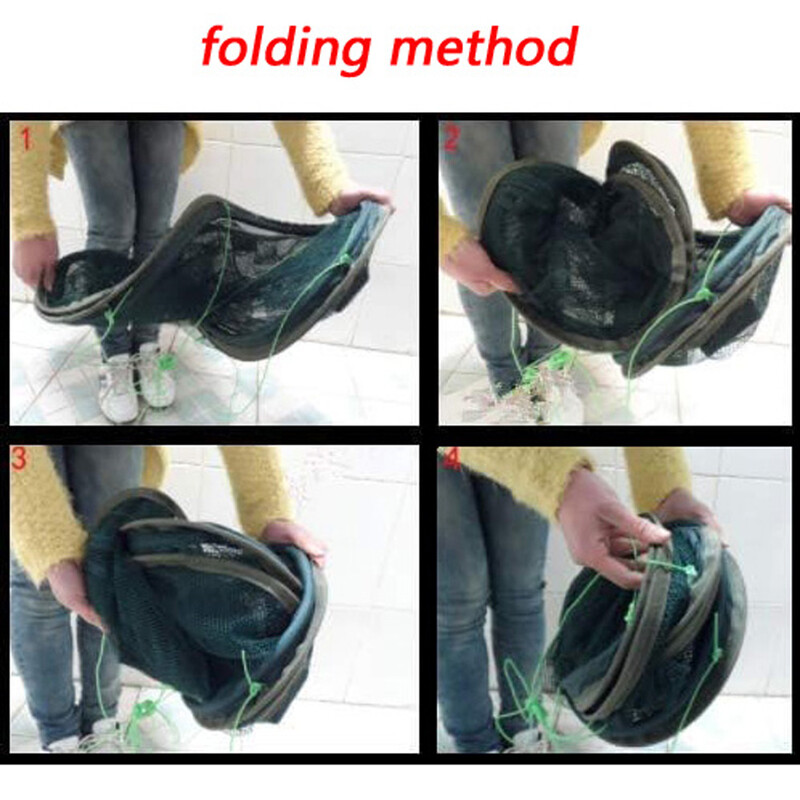 folding method

1

2

3

4