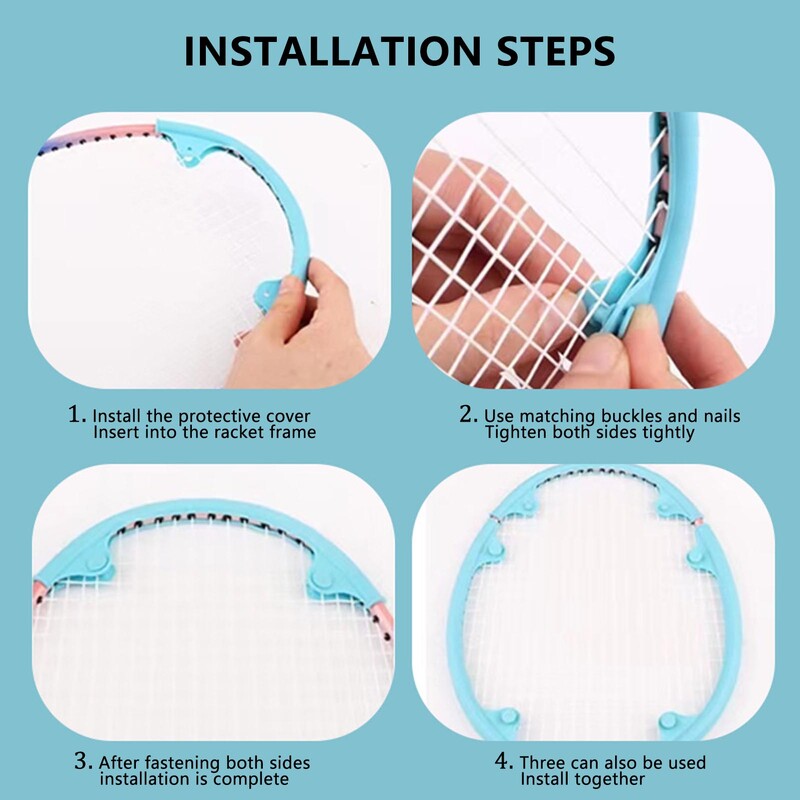 INSTALLATION STEPS

1. Install the protective cover
Insert into the racket frame

2. Use matching buckles and nails
Tighten both sides tightly

3. After fastening both sides
installation is complete

4. Three can also be used
Install together