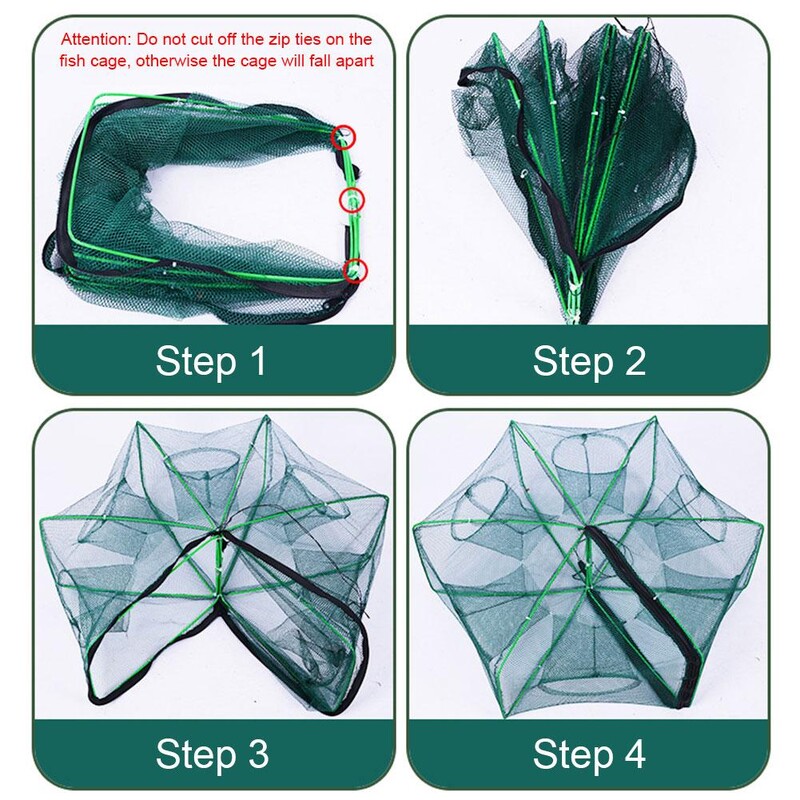 Attention: Do not cut off the zip ties on the fish cage, otherwise the cage will fall apart

Step 1

Step 2

Step 3

Step 4