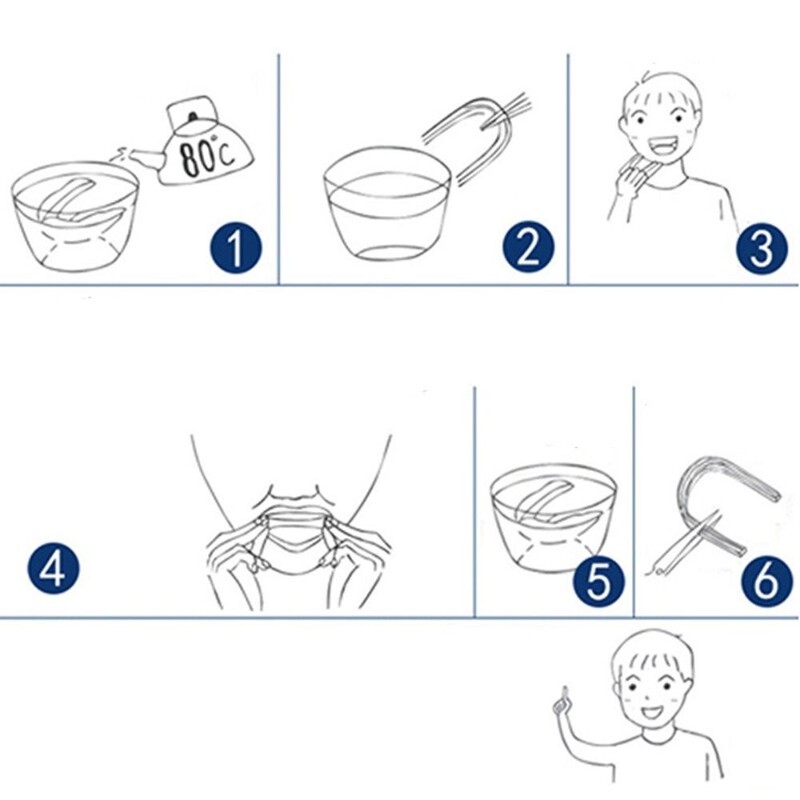 80°C

1

2

3

4

5

6