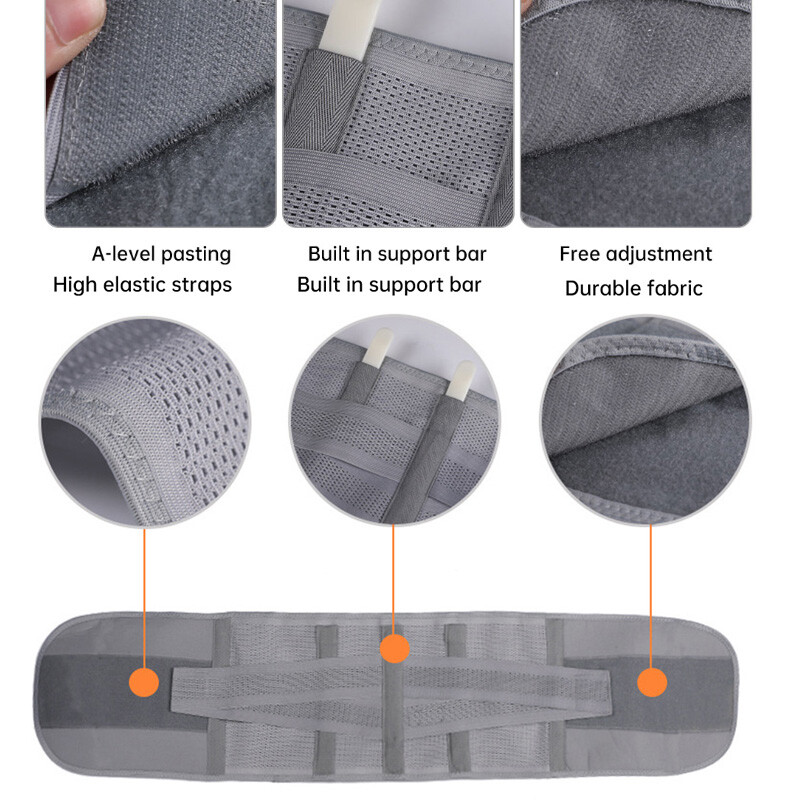 A-level pasting

Built in support bar

Free adjustment

High elastic straps

Built in support bar

Durable fabric