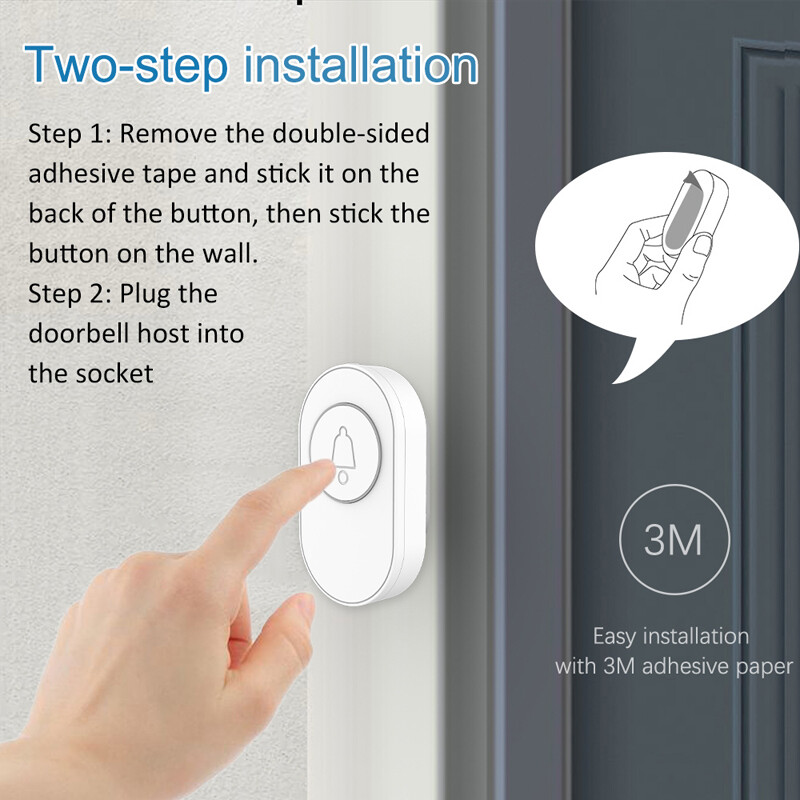 Two-step installation

Step 1: Remove the double-sided adhesive tape and stick it on the back of the button, then stick the button on the wall.
Step 2: Plug the doorbell host into the socket

3M

Easy installation with 3M adhesive paper