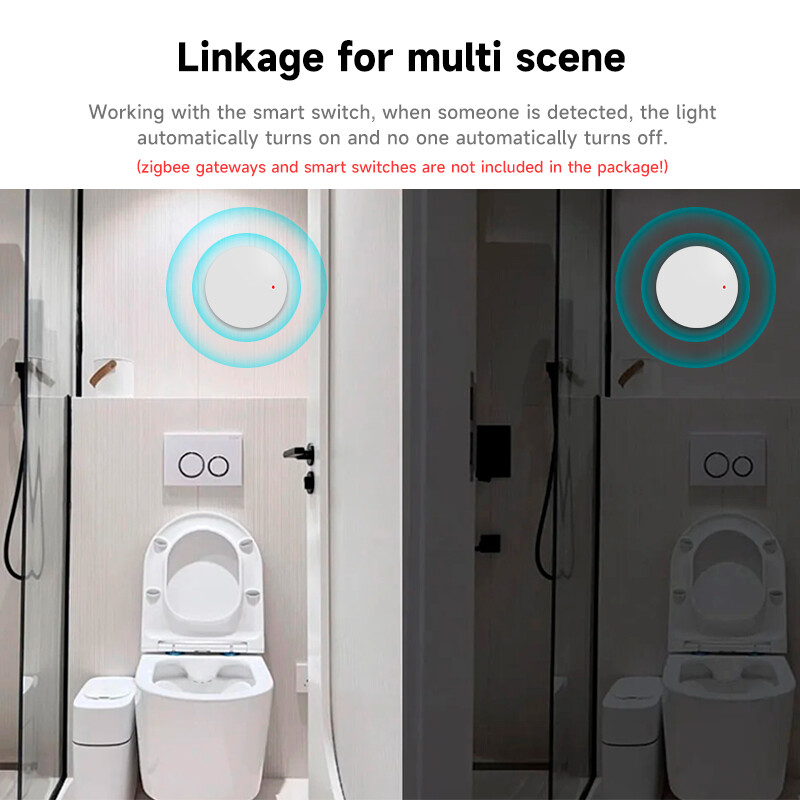 Linkage for multi scene

Working with the smart switch, when someone is detected, the light automatically turns on and no one automatically turns off.

(zigbee gateways and smart switches are not included in the package!)