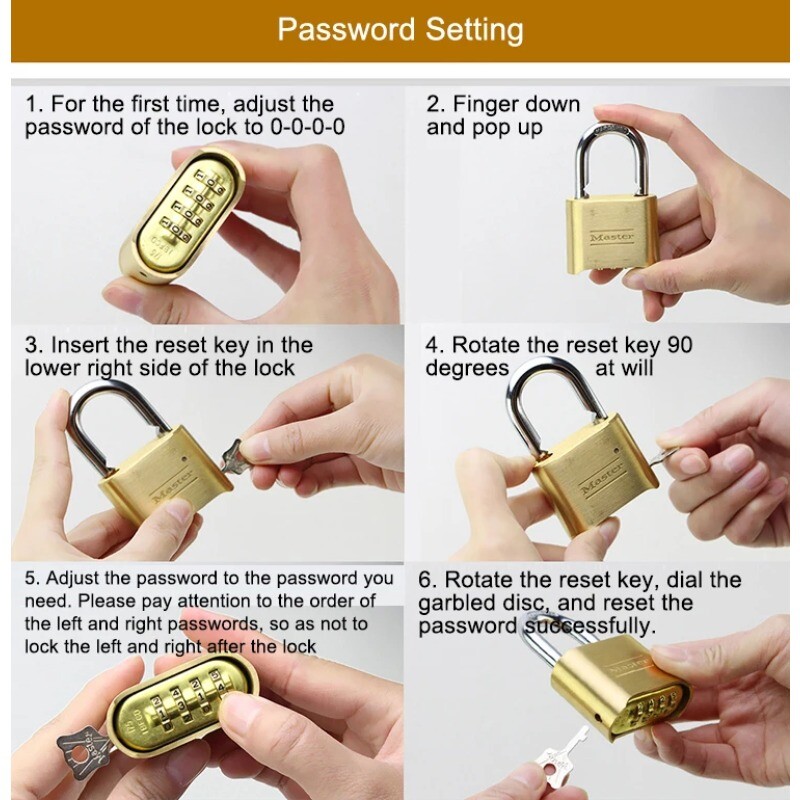 Password Setting

1. For the first time, adjust the password of the lock to 0-0-0-0

2. Finger down and pop up

Master

3. Insert the reset key in the lower right side of the lock

Master

4. Rotate the reset key 90 degrees at will

Master

5. Adjust the password to the password you need. Please pay attention to the order of the left and right passwords, so as not to lock the left and right after the lock

6. Rotate the reset key, dial the garbled disc, and reset the password successfully.

Master