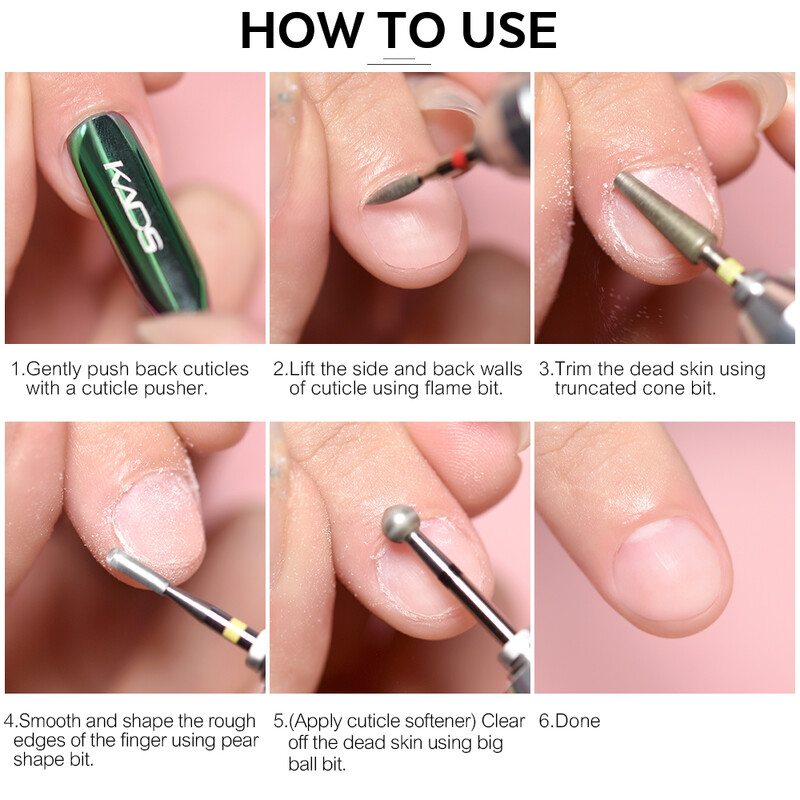 HOW TO USE

KADS

1.Gently push back cuticles with a cuticle pusher.

2.Lift the side and back walls of cuticle using flame bit.

3.Trim the dead skin using truncated cone bit.

4.Smooth and shape the rough edges of the finger using pear shape bit.

5.(Apply cuticle softener) Clear off the dead skin using big ball bit.

6.Done