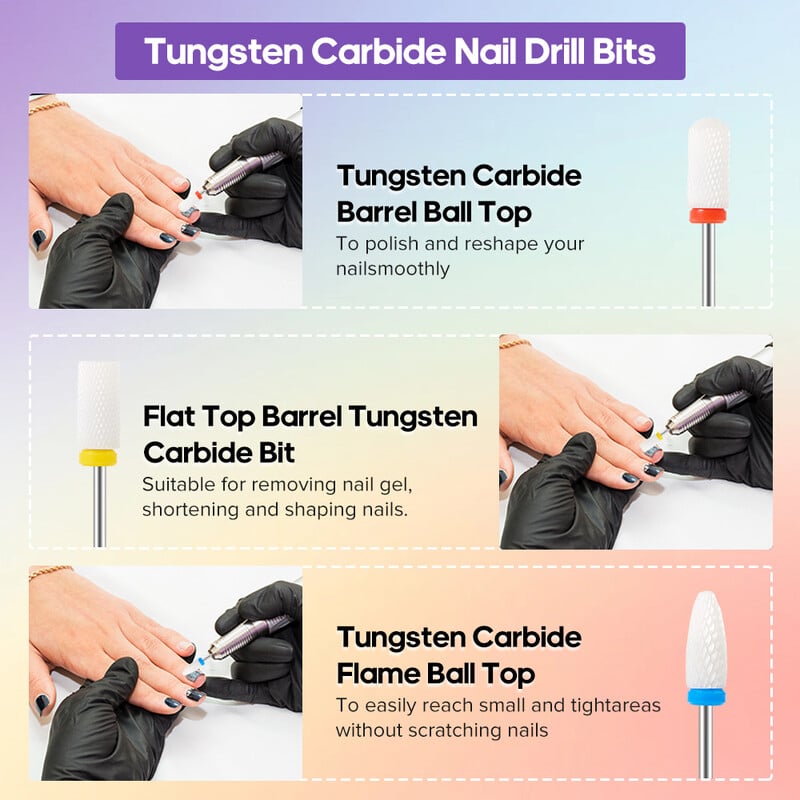 Tungsten Carbide Nail Drill Bits

Tungsten Carbide Barrel Ball Top

To polish and reshape your nailsmoothly

Flat Top Barrel Tungsten Carbide Bit

Suitable for removing nail gel, shortening and shaping nails.

Tungsten Carbide Flame Ball Top

To easily reach small and tightareas without scratching nails