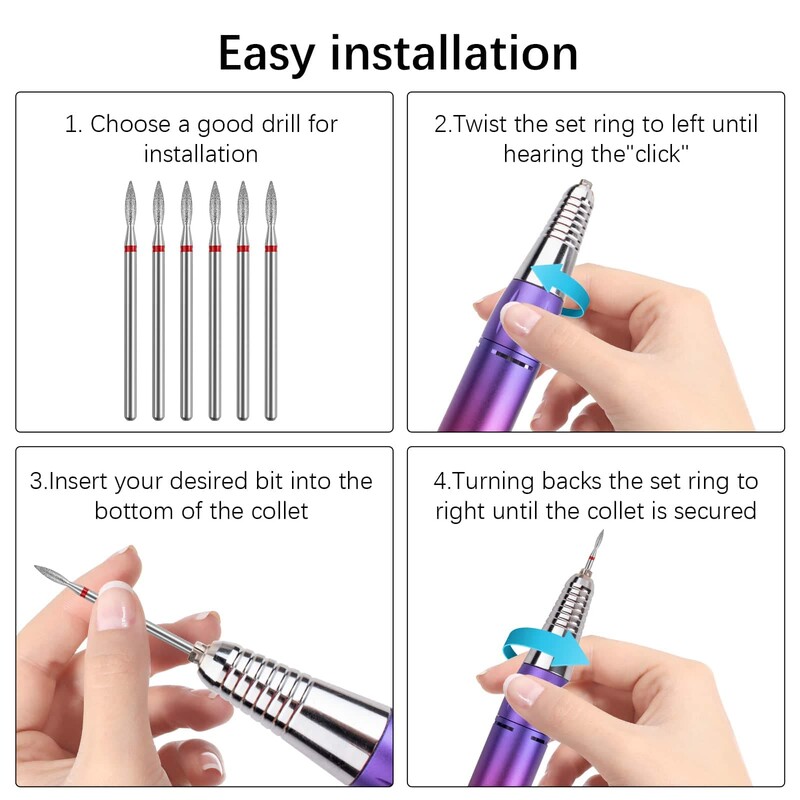 Easy installation

1. Choose a good drill for installation

2.Twist the set ring to left until hearing the"click"

3.Insert your desired bit into the bottom of the collet

4.Turning backs the set ring to right until the collet is secured