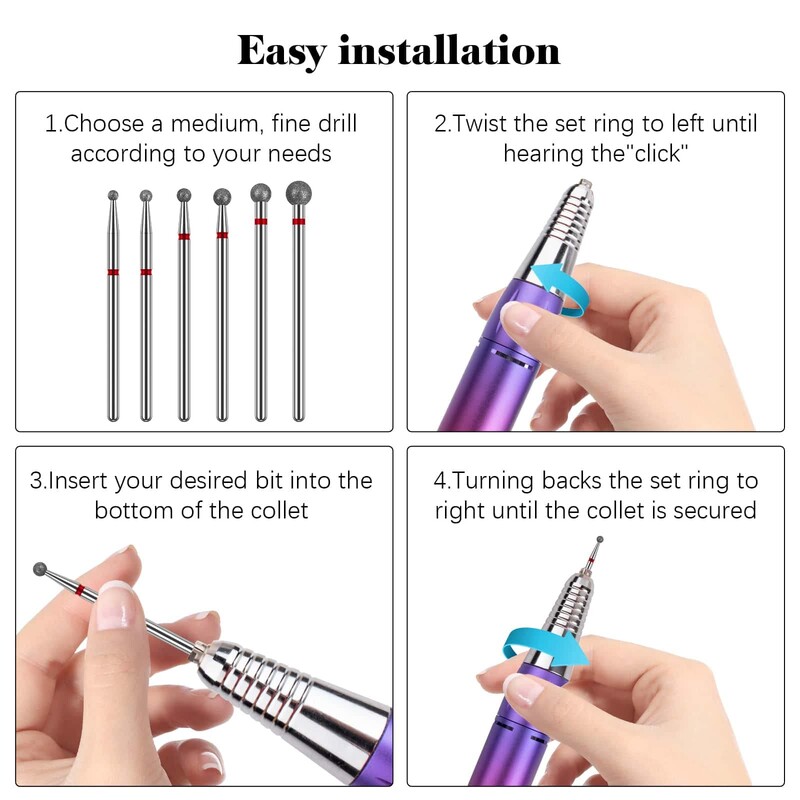 Easy installation

1.Choose a medium, fine drill according to your needs

2.Twist the set ring to left until hearing the"click"

3.Insert your desired bit into the bottom of the collet

4.Turning backs the set ring to right until the collet is secured