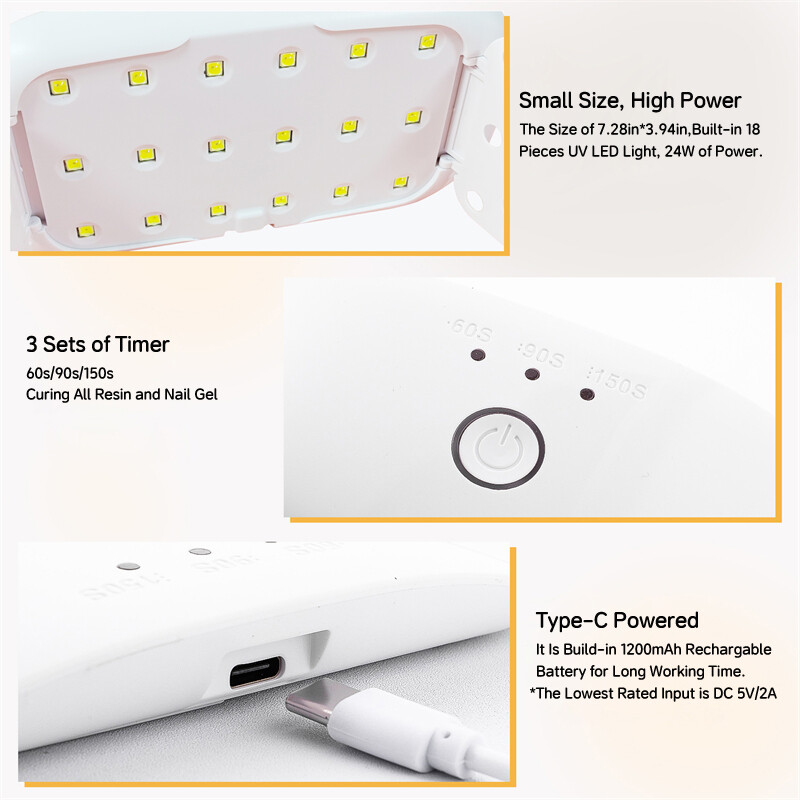 Small Size, High Power
The Size of 7.28in*3.94in,Built-in 18 Pieces UV LED Light, 24W of Power.

3 Sets of Timer
60s/90s/150s
Curing All Resin and Nail Gel

60S
90S
150S

Type-C Powered
It Is Build-in 1200mAh Rechargable Battery for Long Working Time.
*The Lowest Rated Input is DC 5V/2A