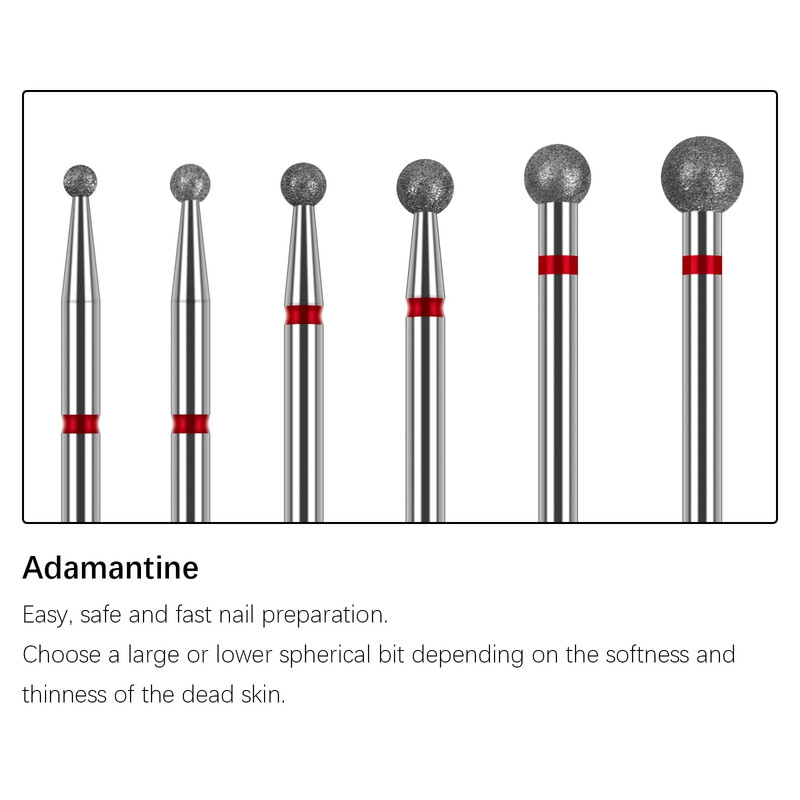 Adamantine

Easy, safe and fast nail preparation.

Choose a large or lower spherical bit depending on the softness and thinness of the dead skin.