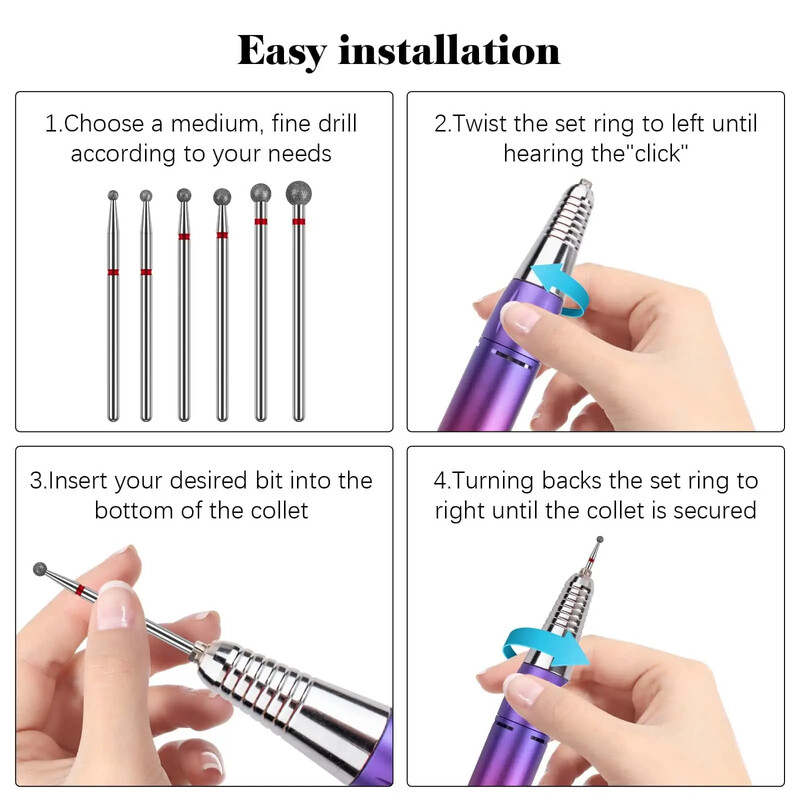 Easy installation

1.Choose a medium, fine drill according to your needs

2.Twist the set ring to left until hearing the"click"

3.Insert your desired bit into the bottom of the collet

4.Turning backs the set ring to right until the collet is secured