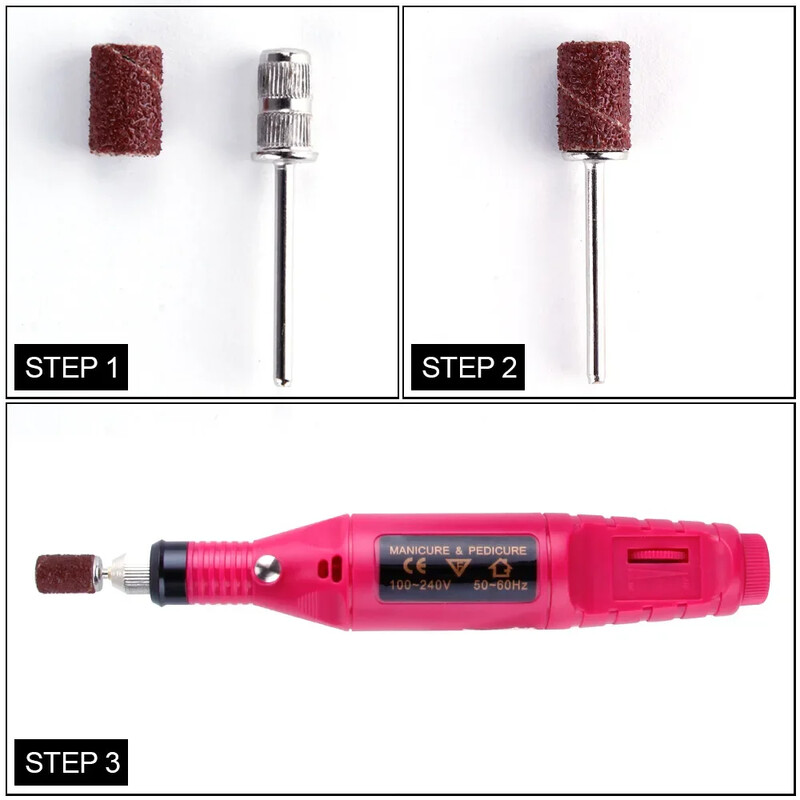 STEP 1

STEP 2

MANICURE & PEDICURE
CE
100~240V 50~60Hz

STEP 3