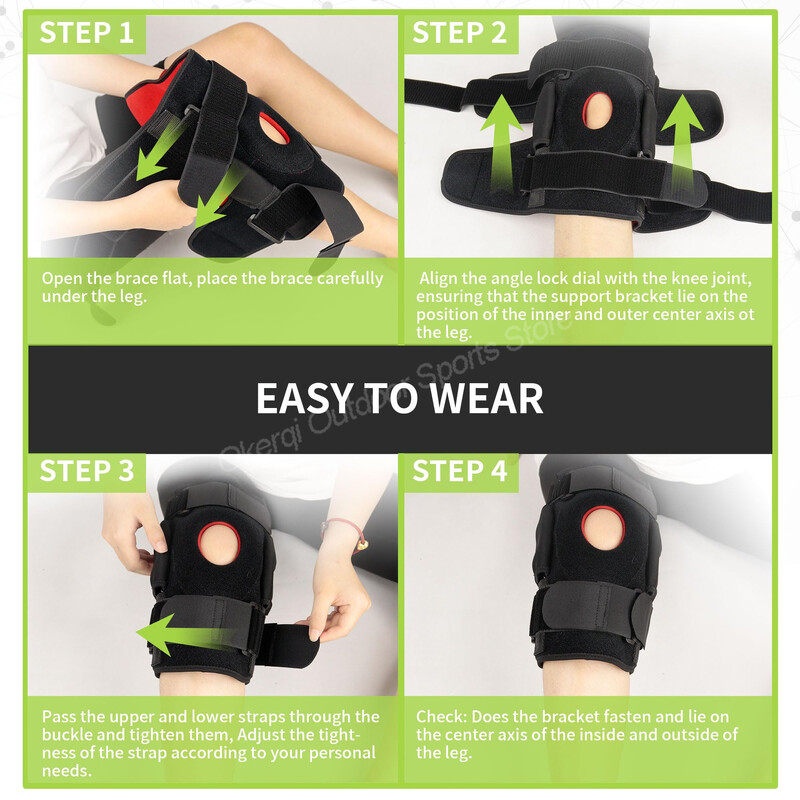 STEP 1

Open the brace flat, place the brace carefully under the leg.

STEP 2

Align the angle lock dial with the knee joint, ensuring that the support bracket lie on the position of the inner and outer center axis ot the leg.

EASY TO WEAR

Okerqi Outdoor Sports Store

STEP 3

Pass the upper and lower straps through the buckle and tighten them, Adjust the tightness of the strap according to your personal needs.

STEP 4

Check: Does the bracket fasten and lie on the center axis of the inside and outside of the leg.