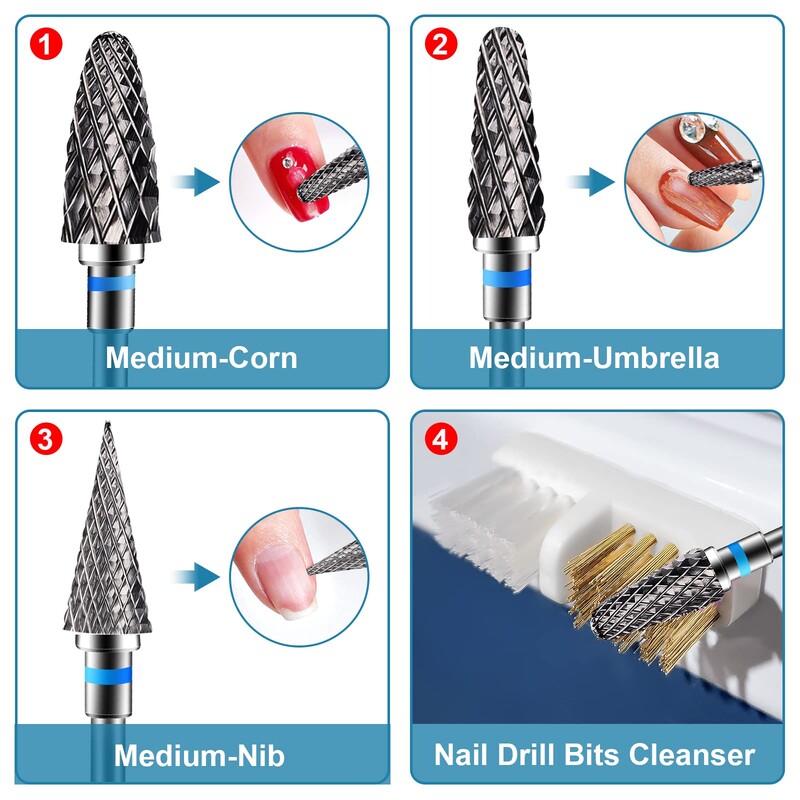 1
Medium-Corn

2
Medium-Umbrella

3
Medium-Nib

4
Nail Drill Bits Cleanser