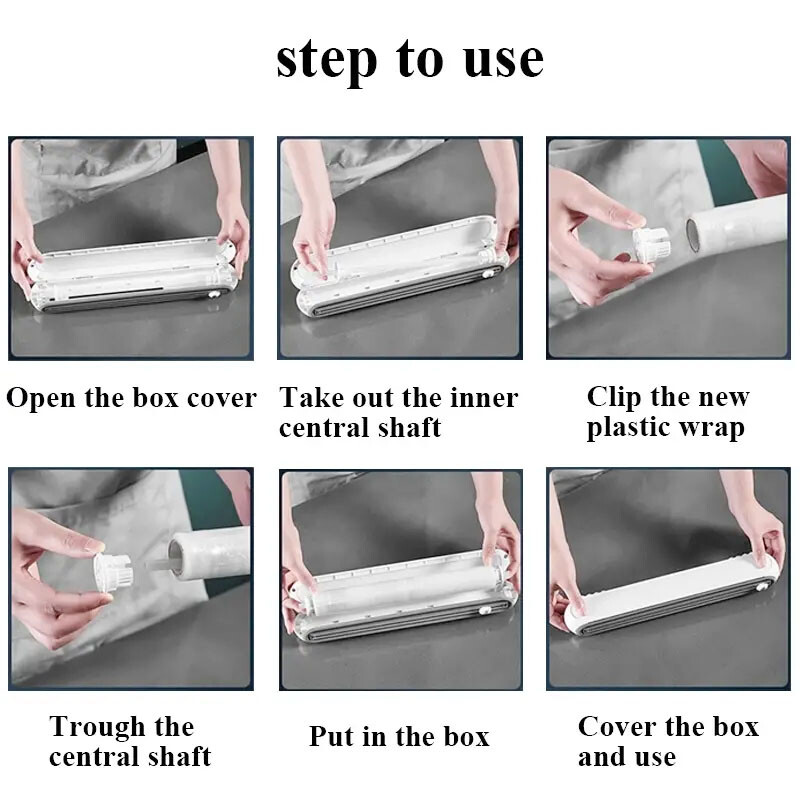 step to use

Open the box cover

Take out the inner central shaft

Clip the new plastic wrap

Trough the central shaft

Put in the box

Cover the box and use