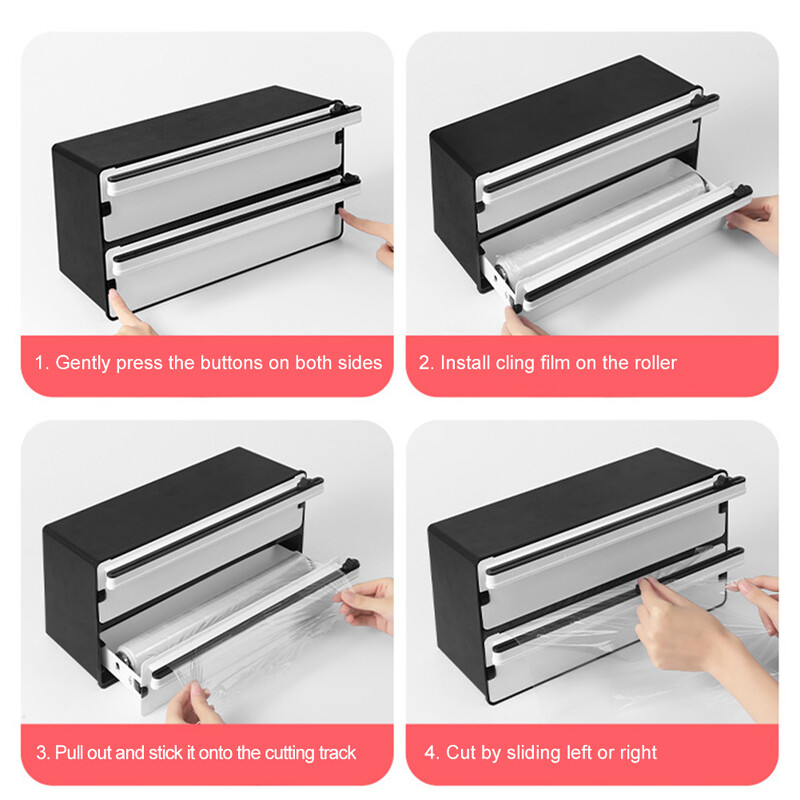 1. Gently press the buttons on both sides

2. Install cling film on the roller

3. Pull out and stick it onto the cutting track

4. Cut by sliding left or right