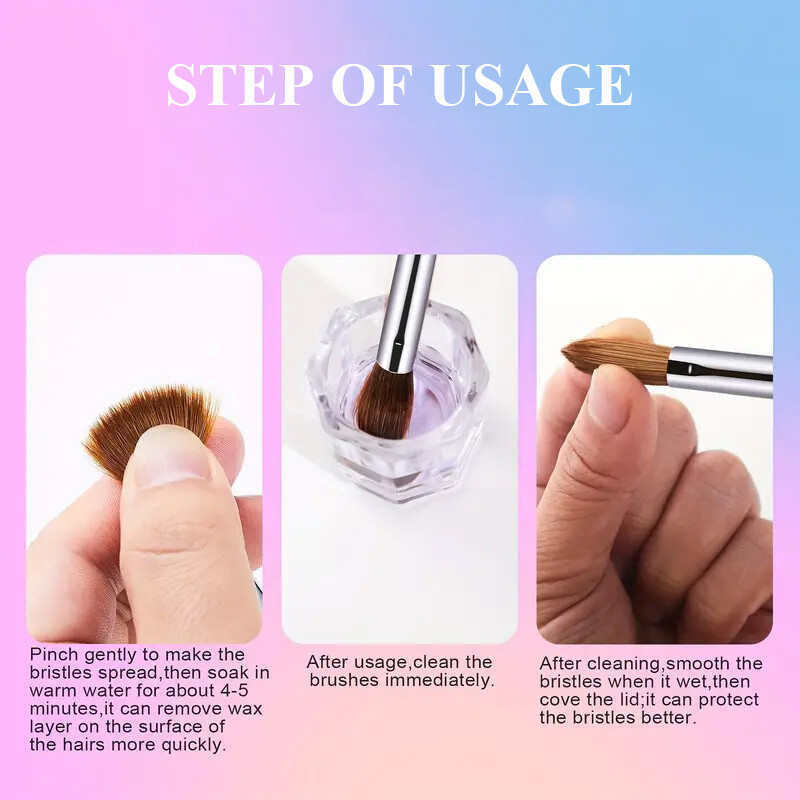 STEP OF USAGE

Pinch gently to make the bristles spread,then soak in warm water for about 4-5 minutes,it can remove wax layer on the surface of the hairs more quickly.

After usage,clean the brushes immediately.

After cleaning,smooth the bristles when it wet,then cove the lid;it can protect the bristles better.