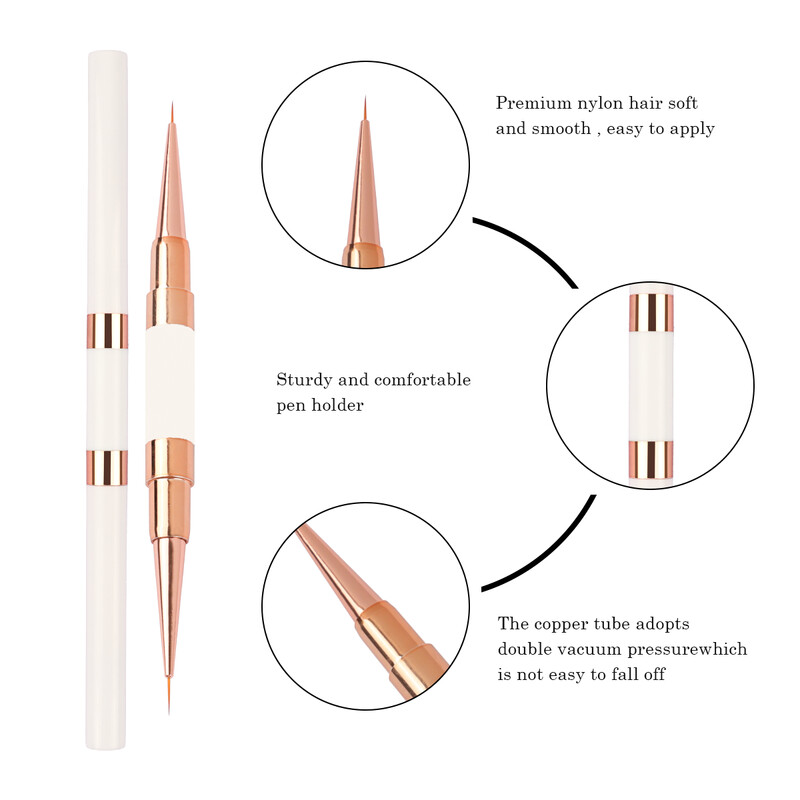 Premium nylon hair soft and smooth , easy to apply

Sturdy and comfortable pen holder

The copper tube adopts double vacuum pressurewhich is not easy to fall off