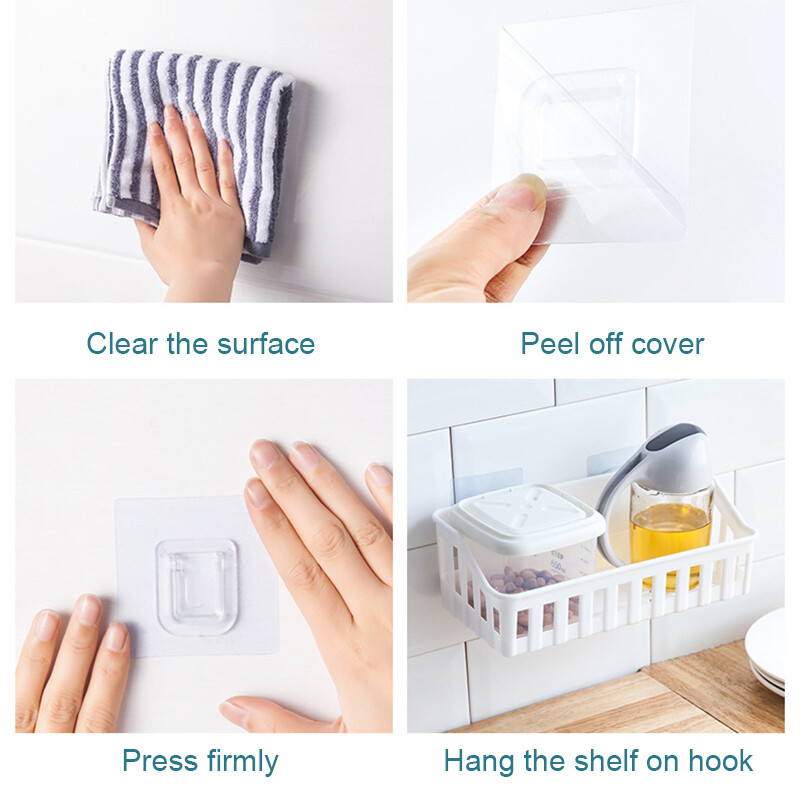 Clear the surface

Peel off cover

Press firmly

Hang the shelf on hook