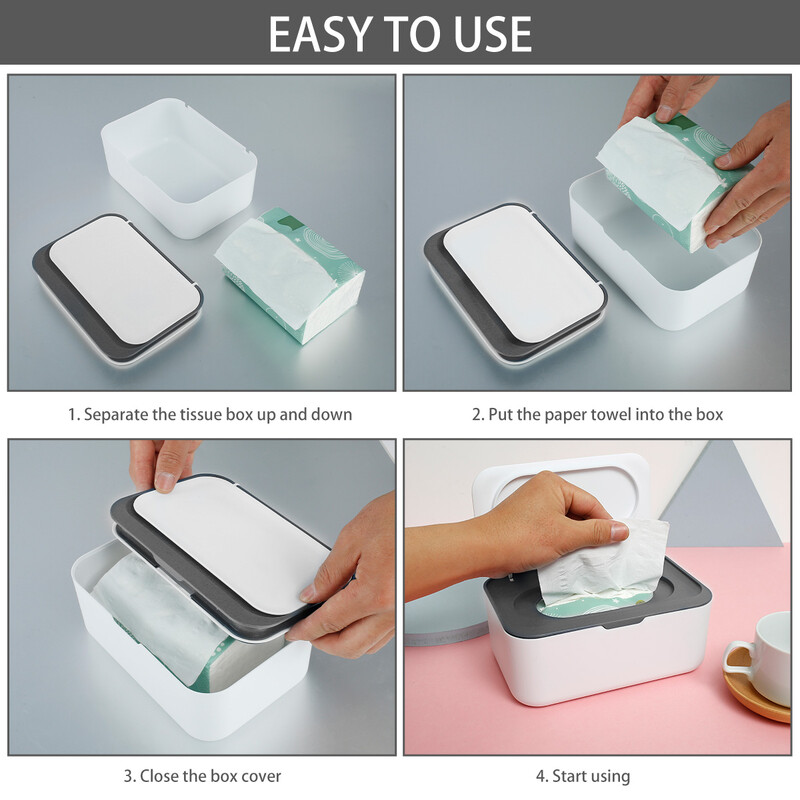 EASY TO USE

1. Separate the tissue box up and down

2. Put the paper towel into the box

3. Close the box cover

4. Start using