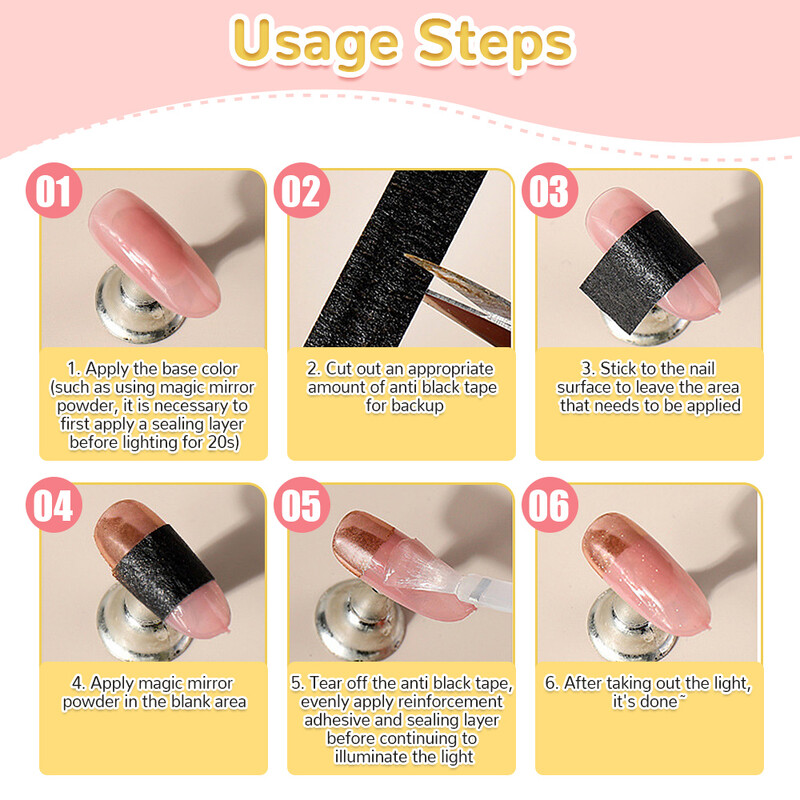 Usage Steps

01

1. Apply the base color (such as using magic mirror powder, it is necessary to first apply a sealing layer before lighting for 20s)

02

2. Cut out an appropriate amount of anti black tape for backup

03

3. Stick to the nail surface to leave the area that needs to be applied

04

4. Apply magic mirror powder in the blank area

05

5. Tear off the anti black tape, evenly apply reinforcement adhesive and sealing layer before continuing to illuminate the light

06

6. After taking out the light, it's done~