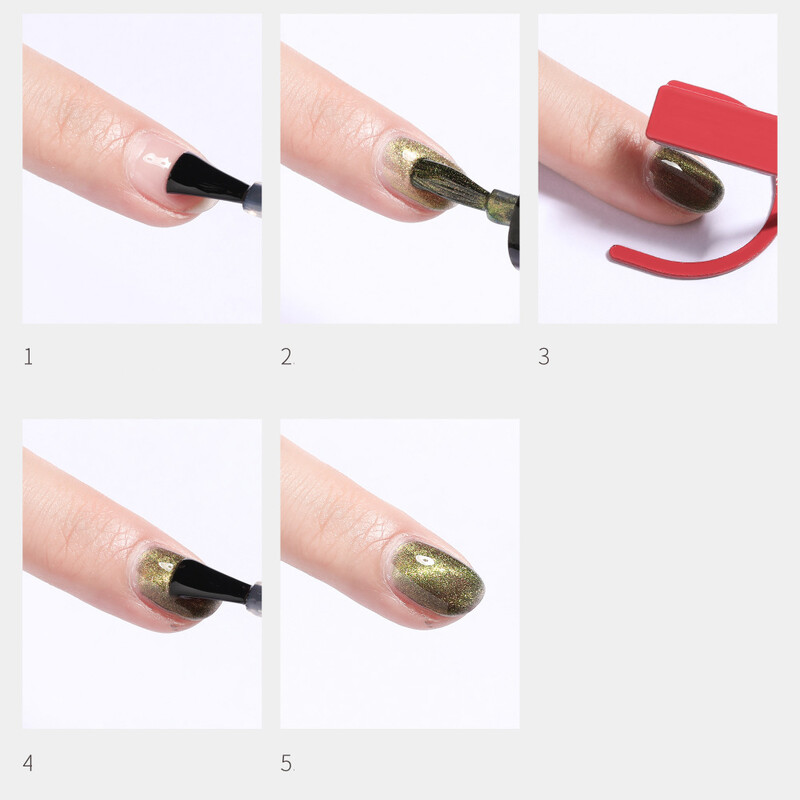 1

2.

3

4

5.