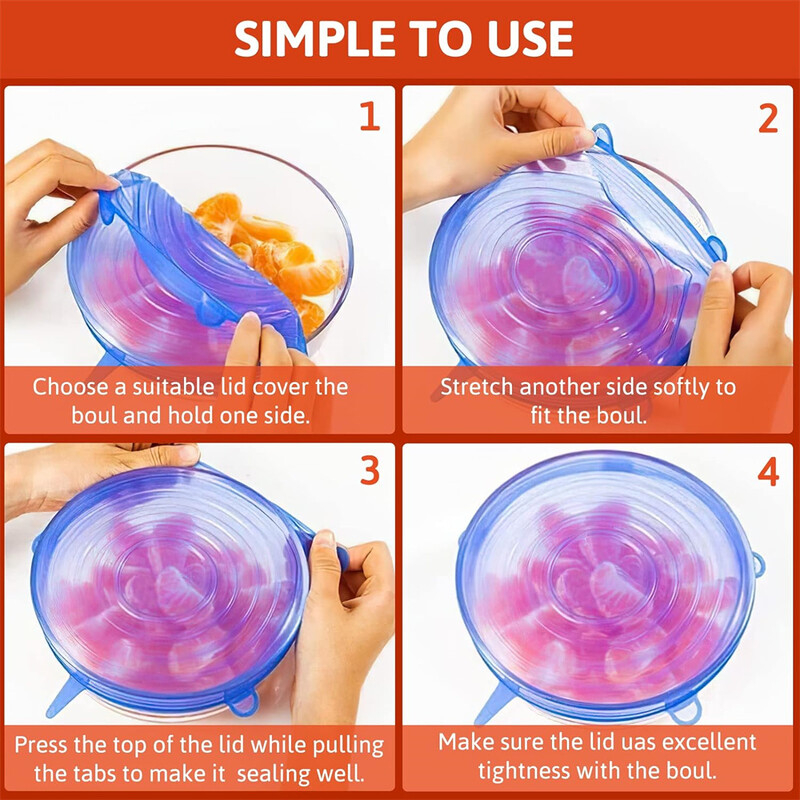 SIMPLE TO USE

1

Choose a suitable lid cover the boul and hold one side.

2

Stretch another side softly to fit the boul.

3

Press the top of the lid while pulling the tabs to make it sealing well.

4

Make sure the lid uas excellent tightness with the boul.