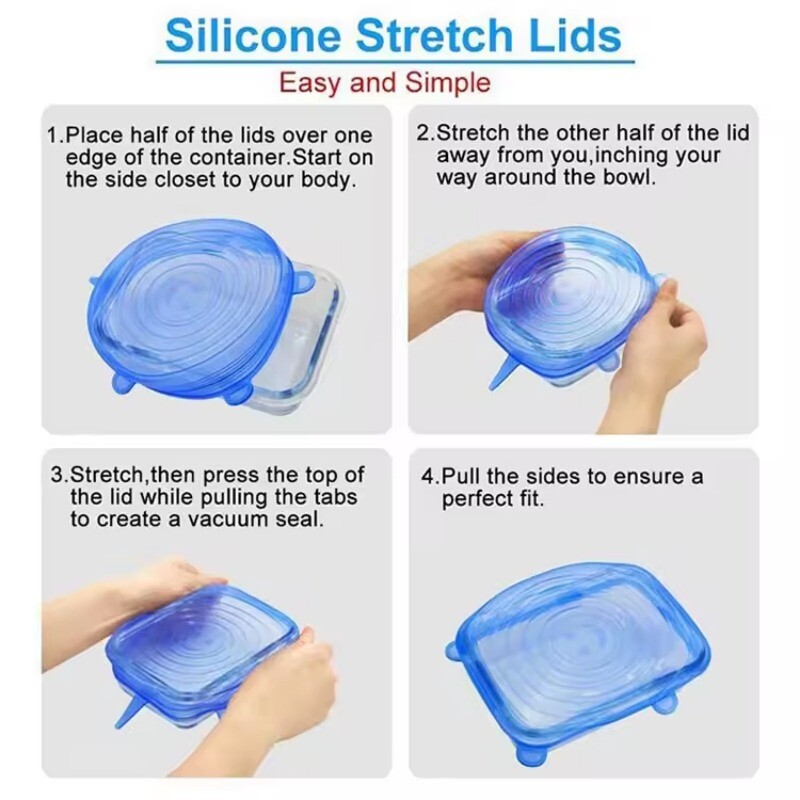 Silicone Stretch Lids

Easy and Simple

1.Place half of the lids over one edge of the container.Start on the side closet to your body.

2.Stretch the other half of the lid away from you,inching your way around the bowl.

3.Stretch,then press the top of the lid while pulling the tabs to create a vacuum seal.

4.Pull the sides to ensure a perfect fit.