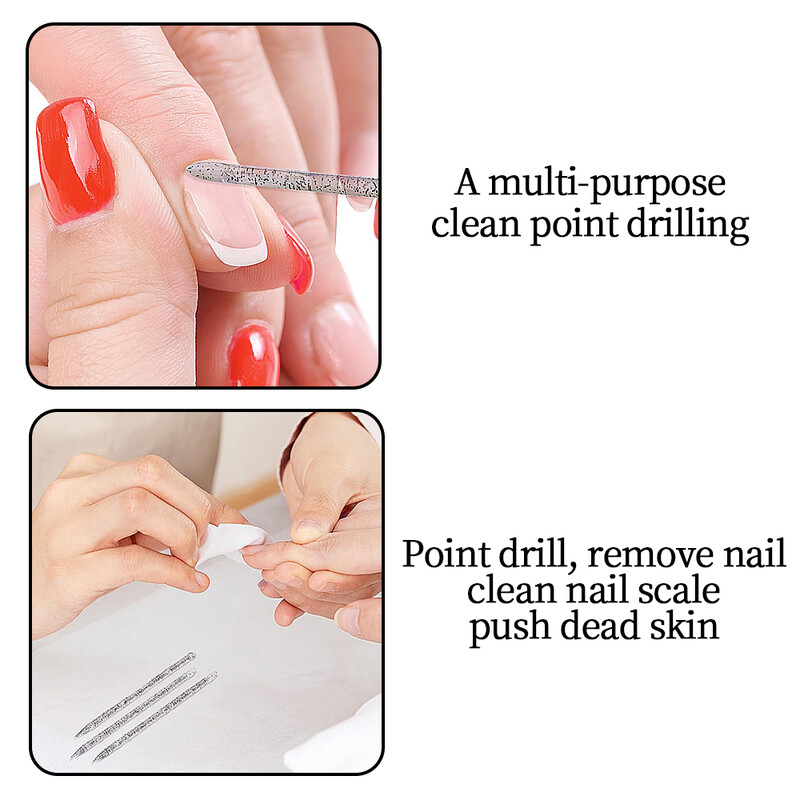 A multi-purpose clean point drilling

Point drill, remove nail
clean nail scale
push dead skin