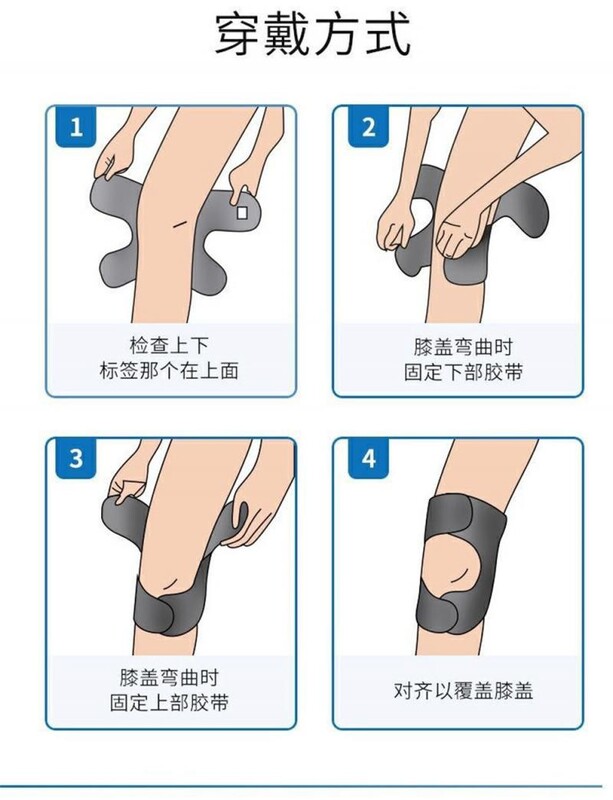 穿戴方式

1

检查上下
标签那个在上面

2

膝盖弯曲时
固定下部胶带

3

膝盖弯曲时
固定上部胶带

4

对齐以覆盖膝盖