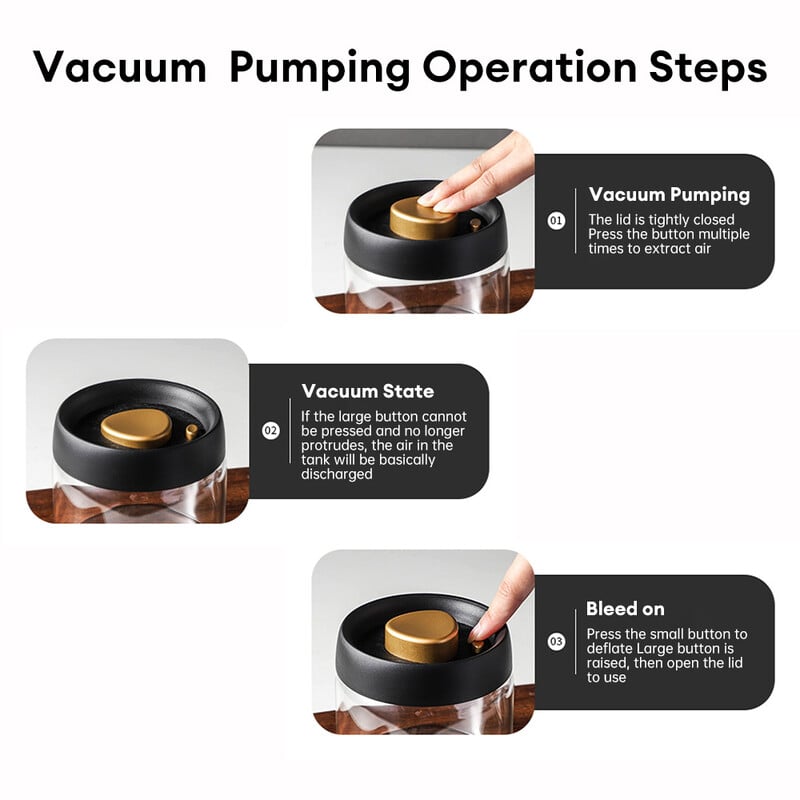 Vacuum  Pumping Operation Steps

01

Vacuum Pumping

The lid is tightly closed Press the button multiple times to extract air

02

Vacuum State

If the large button cannot be pressed and no longer protrudes, the air in the tank will be basically discharged

03

Bleed on

Press the small button to deflate Large button is raised, then open the lid to use