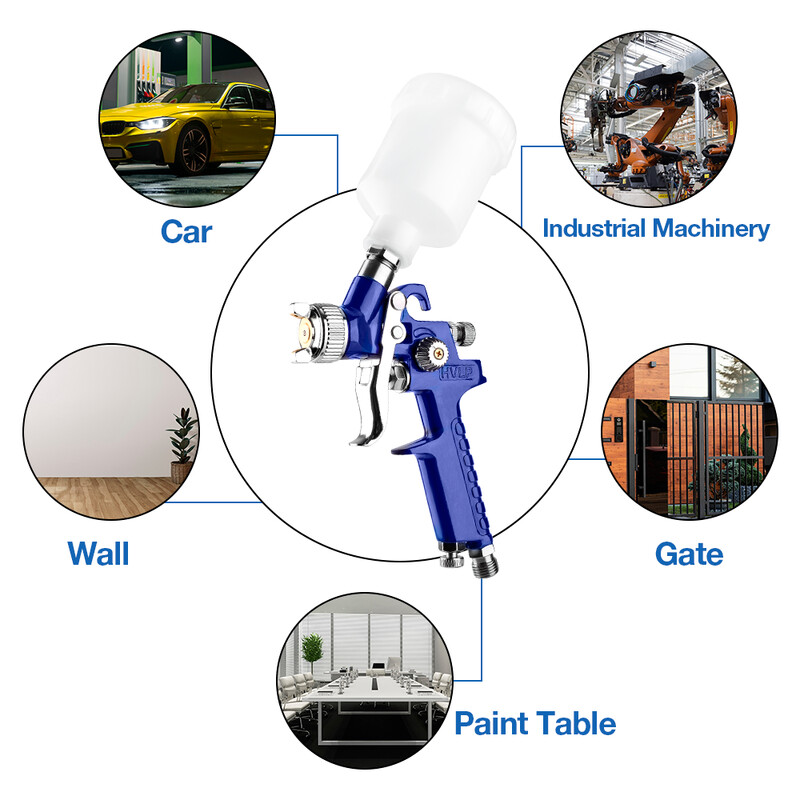 Car

Industrial Machinery

HVLP

Wall

Gate

Paint Table