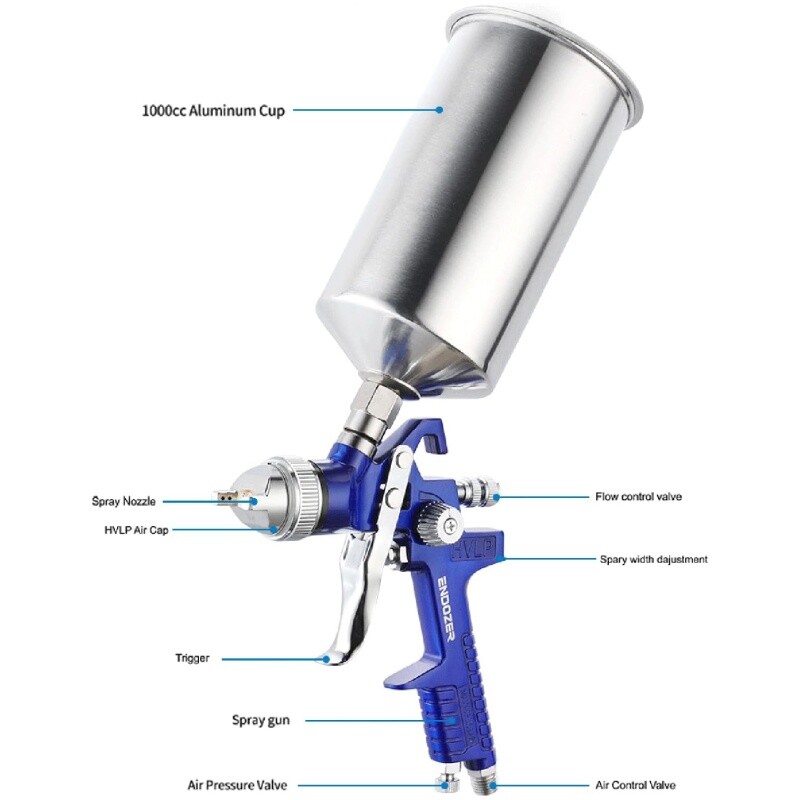 1000cc Aluminum Cup

Spray Nozzle

HVLP Air Cap

Flow control valve

HVLP

Spary width dajustment

ENDOZER

Trigger

Spray gun

Air Pressure Valve

Air Control Valve