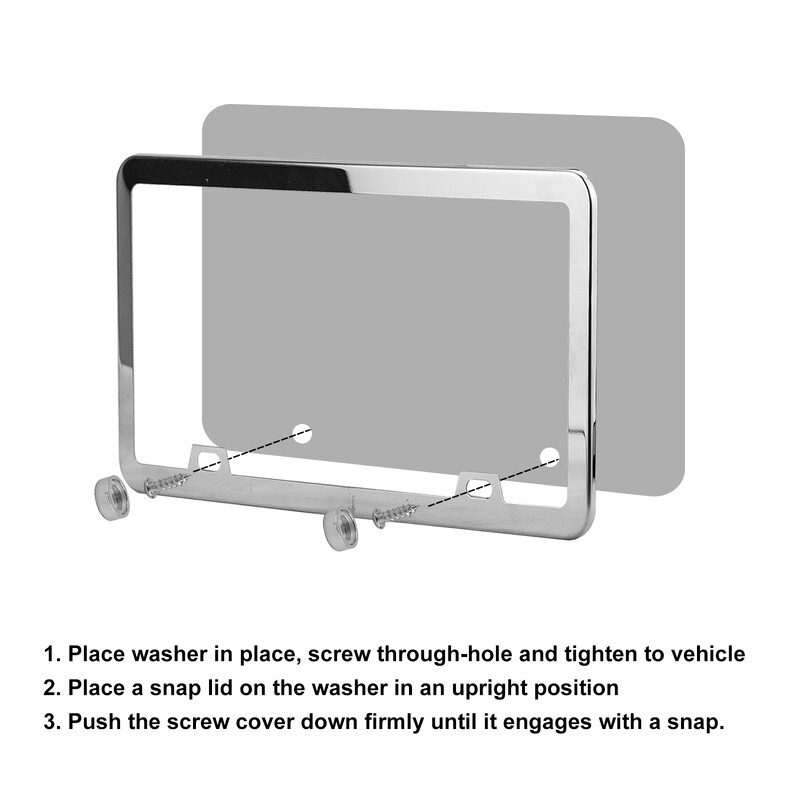 1. Place washer in place, screw through-hole and tighten to vehicle
2. Place a snap lid on the washer in an upright position
3. Push the screw cover down firmly until it engages with a snap.