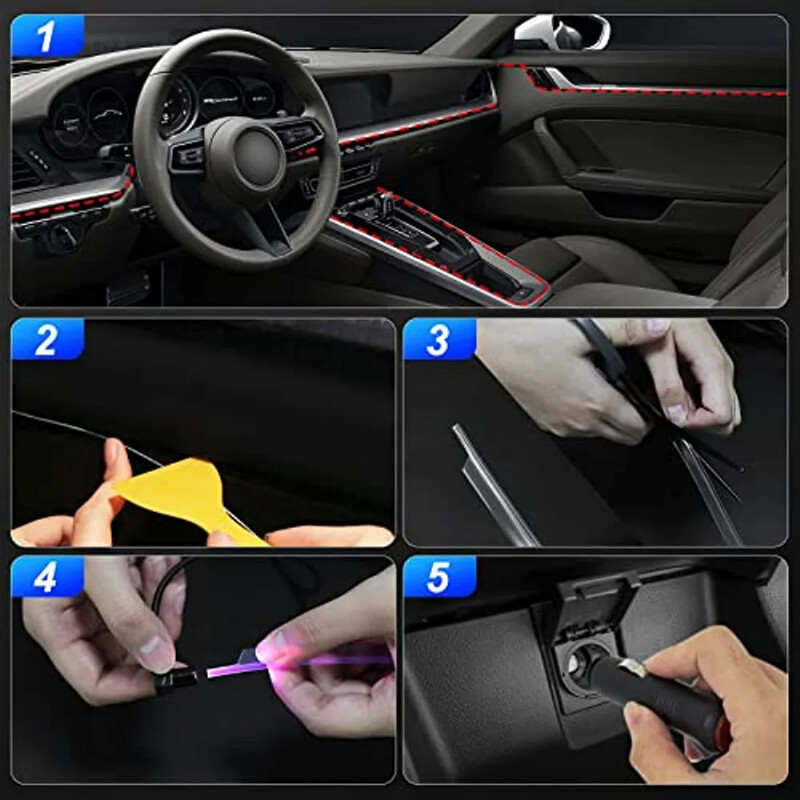 1

2

3

4

5