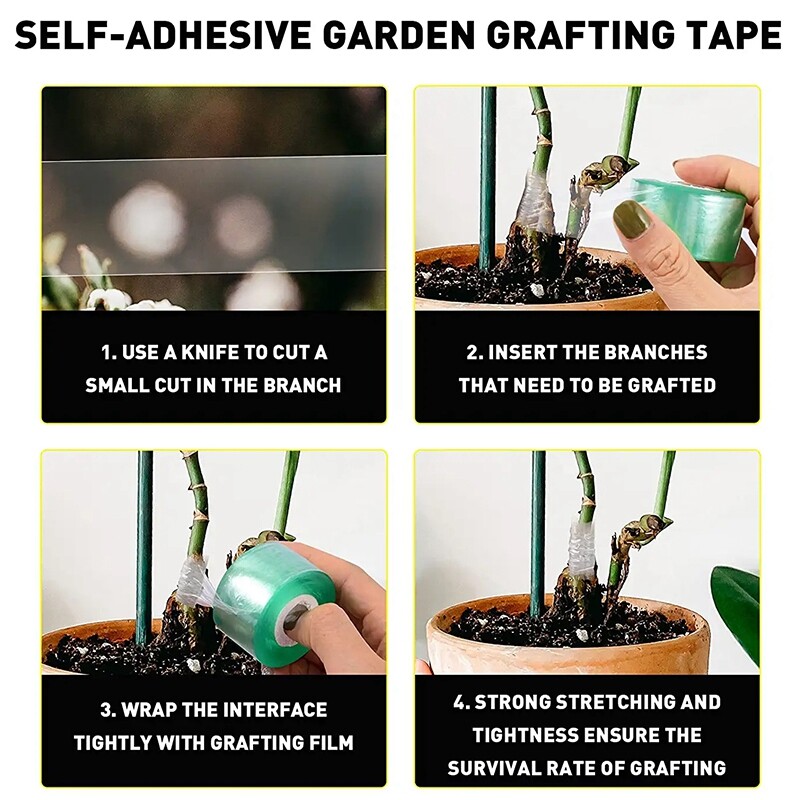 SELF-ADHESIVE GARDEN GRAFTING TAPE

1. USE A KNIFE TO CUT A SMALL CUT IN THE BRANCH

2. INSERT THE BRANCHES THAT NEED TO BE GRAFTED

3. WRAP THE INTERFACE TIGHTLY WITH GRAFTING FILM

4. STRONG STRETCHING AND TIGHTNESS ENSURE THE SURVIVAL RATE OF GRAFTING