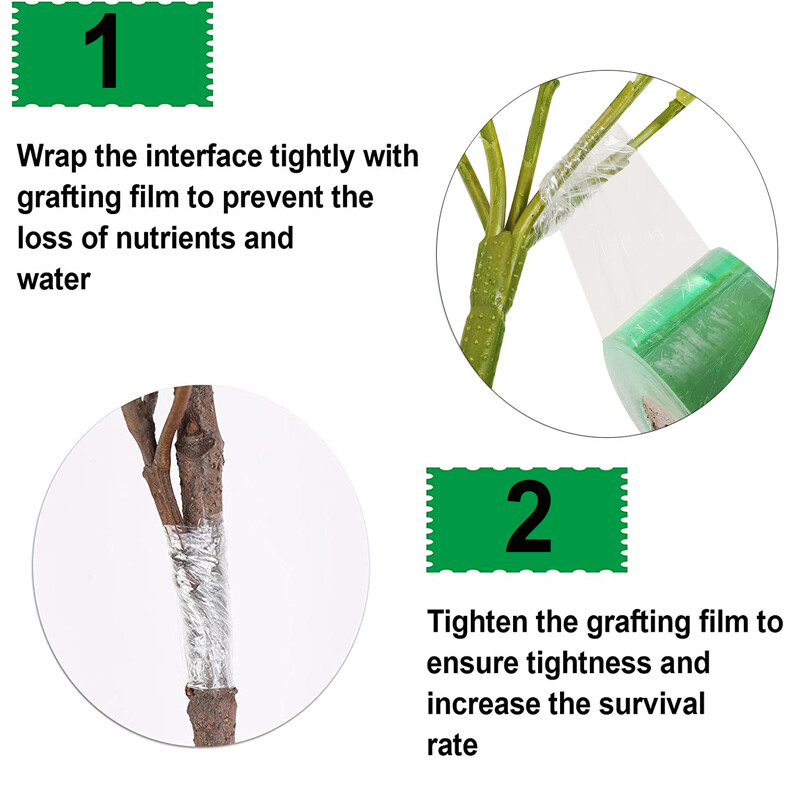 1

Wrap the interface tightly with grafting film to prevent the loss of nutrients and water

2

Tighten the grafting film to ensure tightness and increase the survival rate