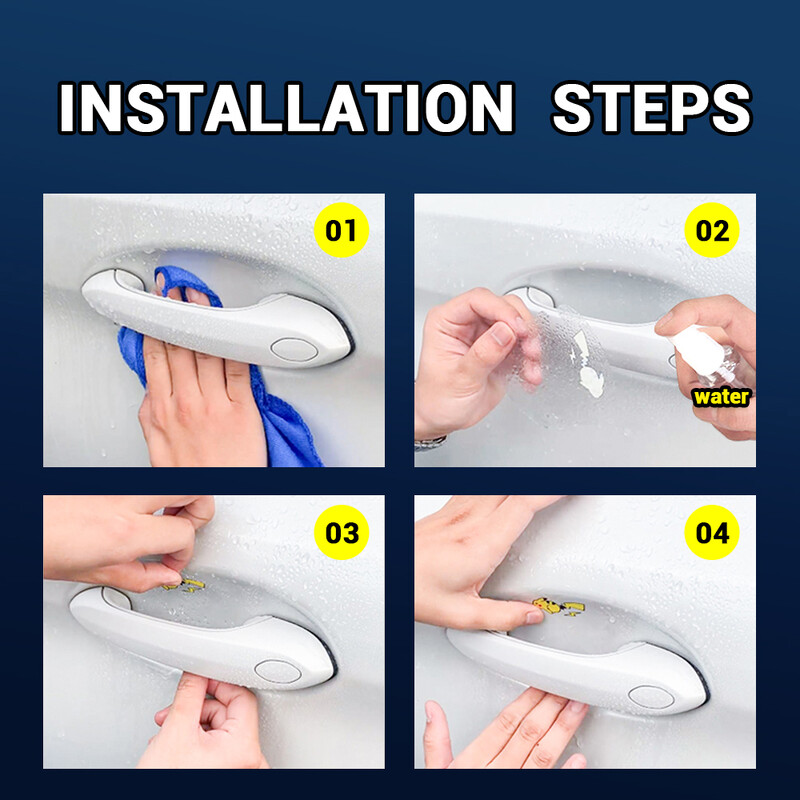 INSTALLATION STEPS

01

02

water

03

04