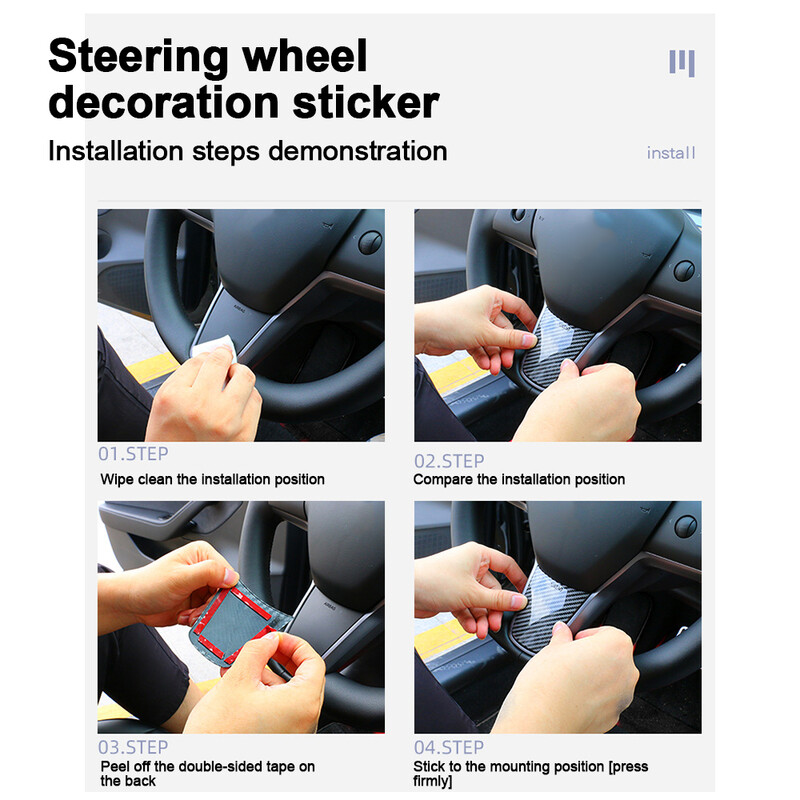 Steering wheel decoration sticker

Installation steps demonstration

install

01.STEP
Wipe clean the installation position

02.STEP
Compare the installation position

03.STEP
Peel off the double-sided tape on the back

04.STEP
Stick to the mounting position [press firmly]